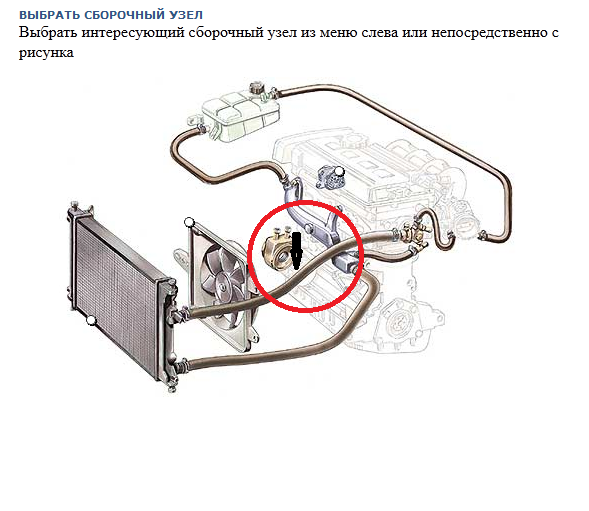 ВЫБРАТЬ СБОРОЧНЫЙ УЗЕЛ

Выбрать интересующий сборочный узел из меню слева или непосредственно с рисунка